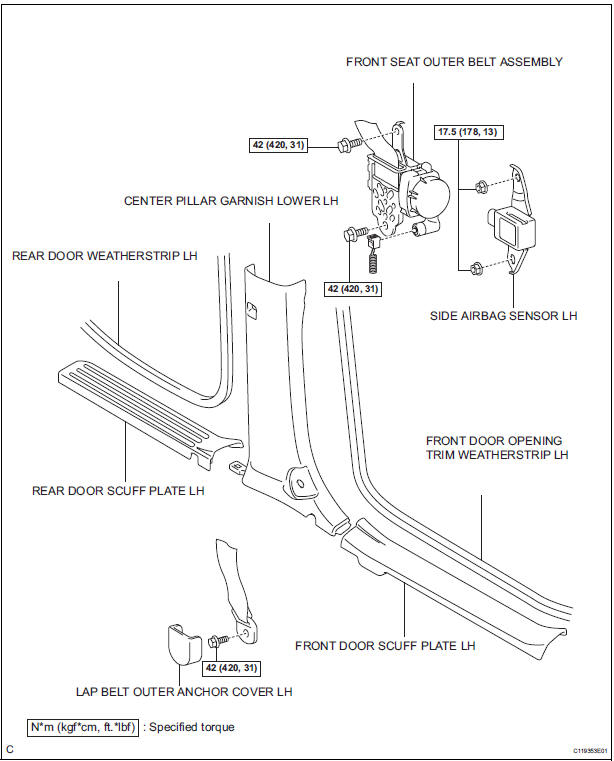 FRONT SEAT OUTER BELT ASSEMBLY

42 (420, 31)

17.5 (178, 13)

CENTER PILLAR GARNISH LOWER LH

REAR DOOR WEATHERSTRIP LH

42 (420, 31)

SIDE AIRBAG SENSOR LH

FRONT DOOR OPENING TRIM WEATHERSTRIP LH

REAR DOOR SCUFF PLATE LH

FRONT DOOR SCUFF PLATE LH

42 (420, 31)

LAP BELT OUTER ANCHOR COVER LH

N*m (kgf*cm, ft.*lbf) : Specified torque

C

C119353E01