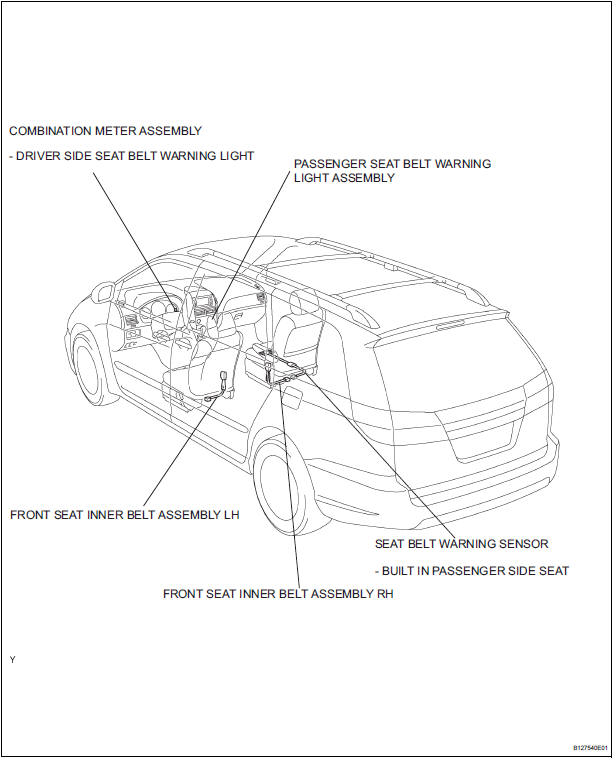 COMBINATION METER ASSEMBLY

- DRIVER SIDE SEAT BELT WARNING LIGHT

PASSENGER SEAT BELT WARNING LIGHT ASSEMBLY

FRONT SEAT INNER BELT ASSEMBLY LH

SEAT BELT WARNING SENSOR

- BUILT IN PASSENGER SIDE SEAT

FRONT SEAT INNER BELT ASSEMBLY RH

Y

B127540E01