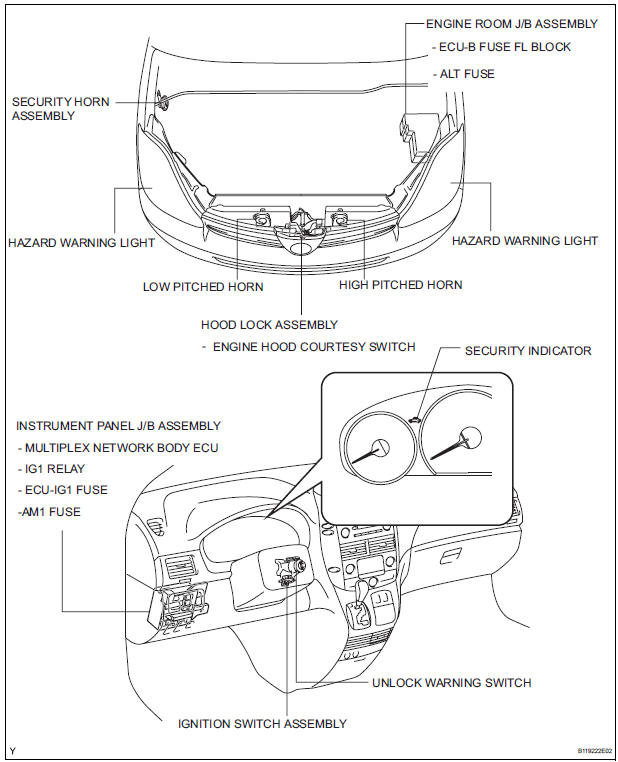 ENGINE ROOM J/B ASSEMBLY
- ECU-B FUSE FL BLOCK
- ALT FUSE

SECURITY HORN ASSEMBLY

HAZARD WARNING LIGHT

HAZARD WARNING LIGHT

LOW PITCHED HORN

HIGH PITCHED HORN

HOOD LOCK ASSEMBLY
- ENGINE HOOD COURTESY SWITCH

SECURITY INDICATOR

INSTRUMENT PANEL J/B ASSEMBLY
- MULTIPLEX NETWORK BODY ECU
- IG1 RELAY
- ECU-IG1 FUSE
-AM1 FUSE

UNLOCK WARNING SWITCH

IGNITION SWITCH ASSEMBLY

Y

B119222E02