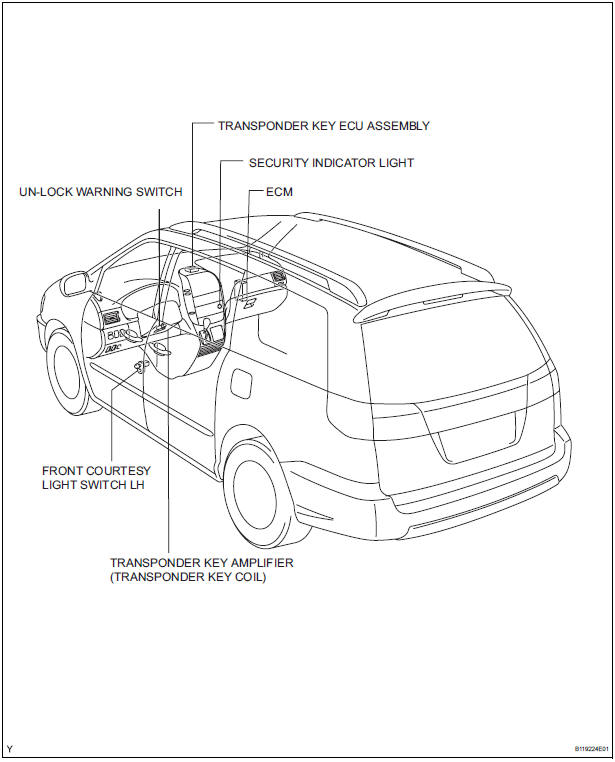 TRANSPONDER KEY ECU ASSEMBLY

SECURITY INDICATOR LIGHT

UN-LOCK WARNING SWITCH

ECM

FRONT COURTESY LIGHT SWITCH LH

TRANSPONDER KEY AMPLIFIER (TRANSPONDER KEY COIL)

Y

B119224E01