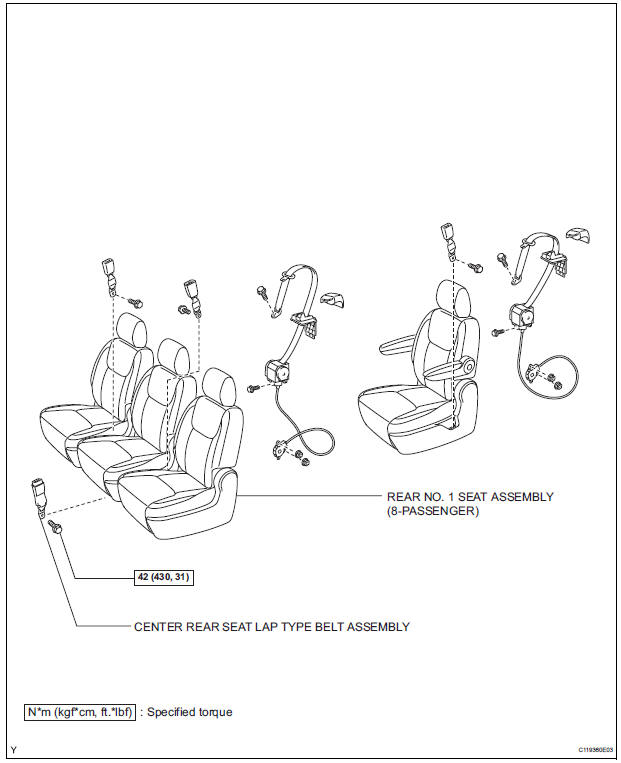 REAR NO. 1 SEAT ASSEMBLY (8-PASSENGER)

42 (430, 31)

CENTER REAR SEAT LAP TYPE BELT ASSEMBLY

N*m (kgf*cm, ft.*lbf) : Specified torque

Y

C119360E03