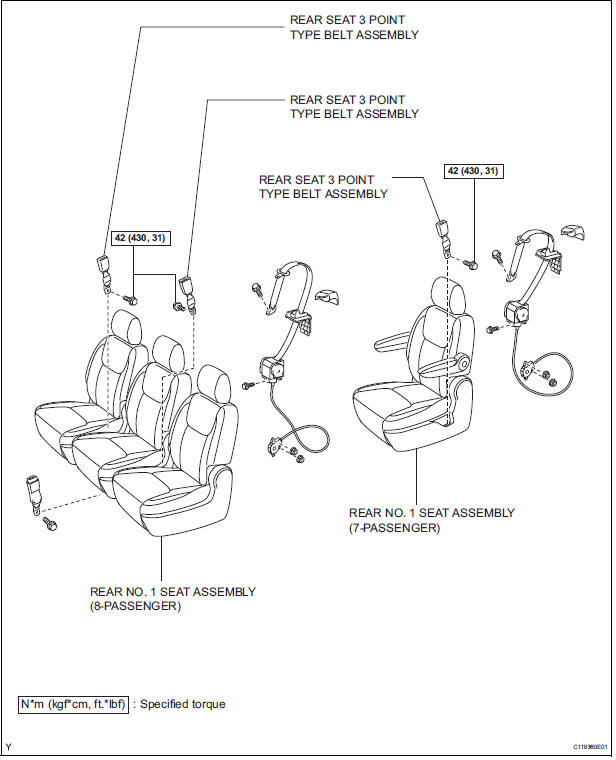 REAR SEAT 3 POINT TYPE BELT ASSEMBLY

REAR SEAT 3 POINT TYPE BELT ASSEMBLY

REAR SEAT 3 POINT TYPE BELT ASSEMBLY

42 (430, 31)

42 (430, 31)

REAR NO. 1 SEAT ASSEMBLY (7-PASSENGER)

REAR NO. 1 SEAT ASSEMBLY (8-PASSENGER)

N*m (kgf*cm, ft.*lbf) : Specified torque

Y

C119360E01