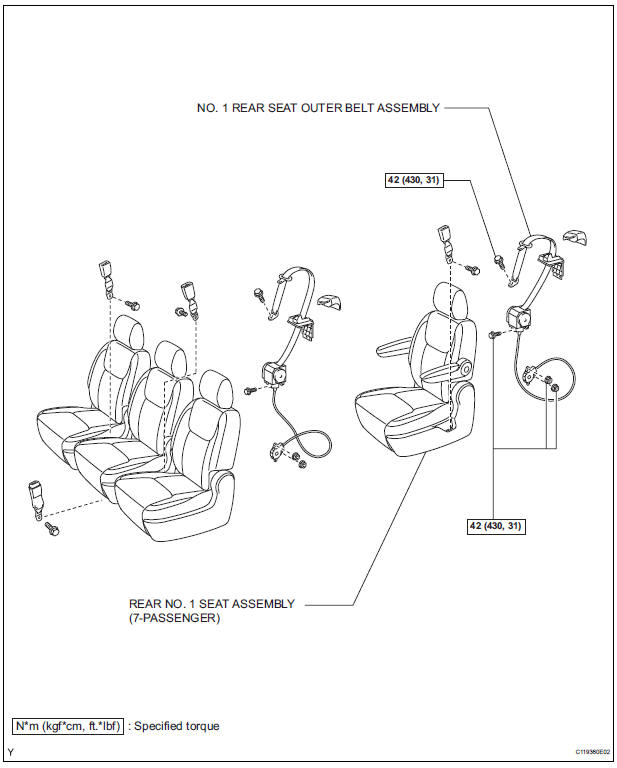 NO. 1 REAR SEAT OUTER BELT ASSEMBLY

42 (430, 31)

42 (430, 31)

REAR NO. 1 SEAT ASSEMBLY
(7-PASSENGER)

N*m (kgf*cm, ft.*lbf) : Specified torque

Y

C119380E02