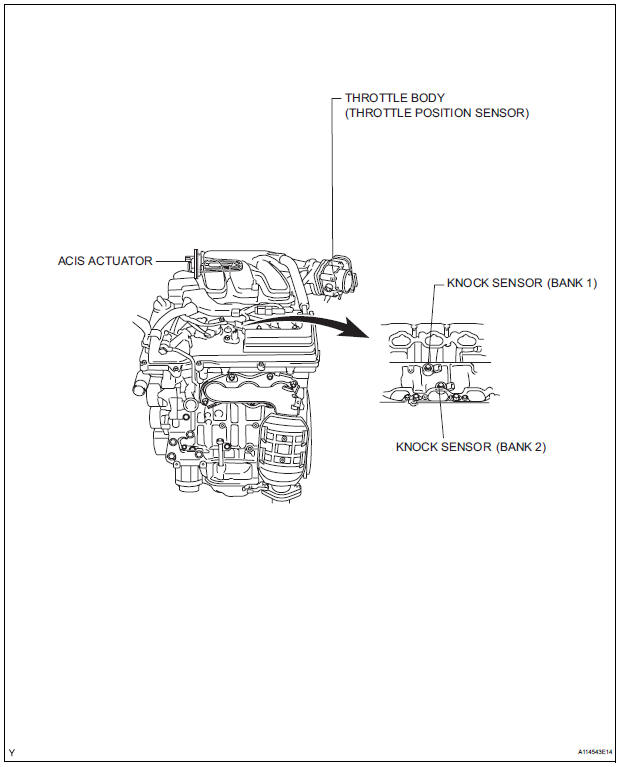 THROTTLE BODY
(THROTTLE POSITION SENSOR)

ACIS ACTUATOR

KNOCK SENSOR (BANK 1)

KNOCK SENSOR (BANK 2)

Y

A114543E14