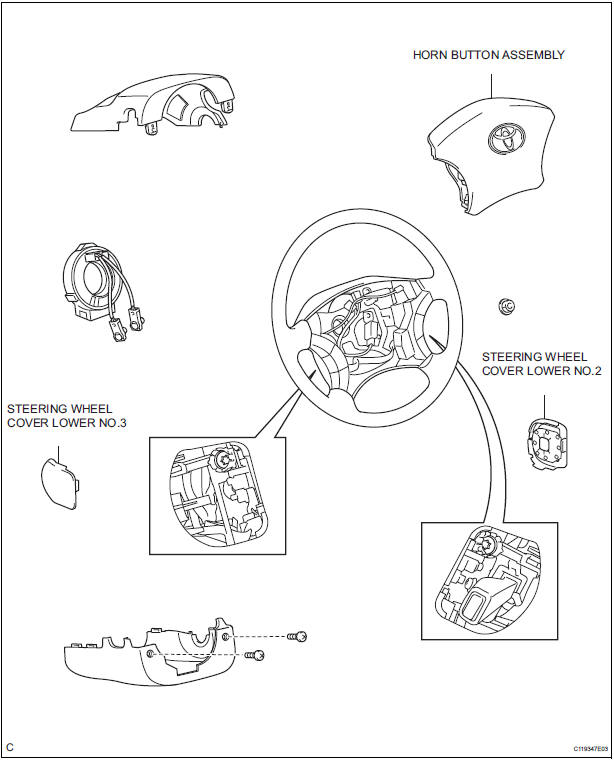 HORN BUTTON ASSEMBLY

STEERING WHEEL COVER LOWER NO.2

STEERING WHEEL COVER LOWER NO.3

C

C119347E03