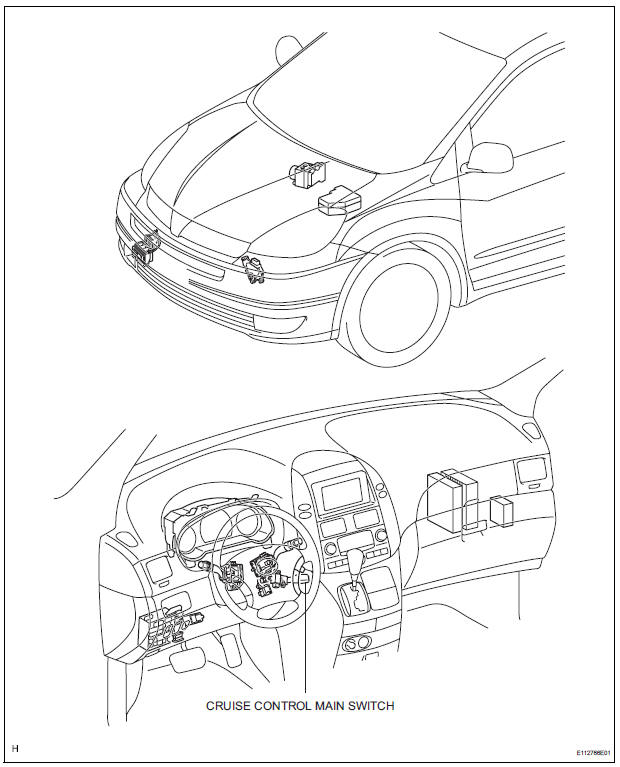 CRUISE CONTROL MAIN SWITCH

H

E112788E01