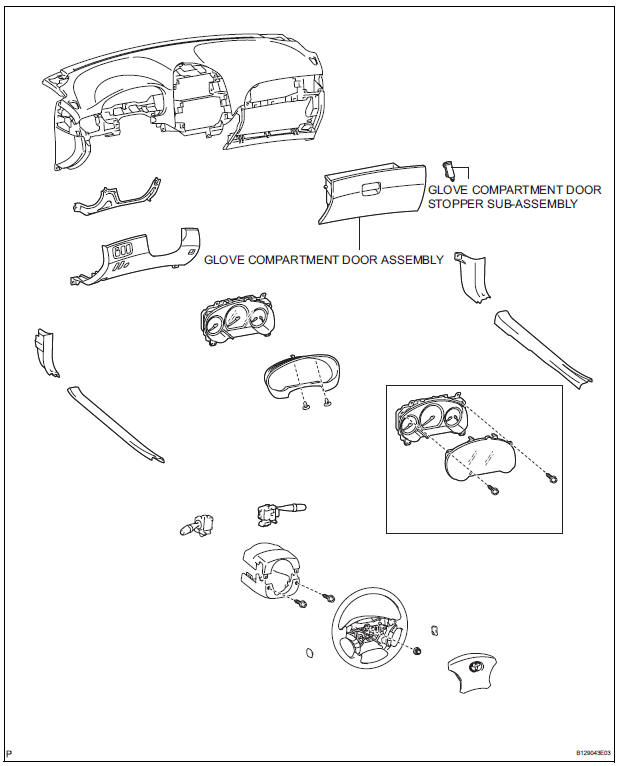 GLOVE COMPARTMENT DOOR STOPPER SUB-ASSEMBLY

GLOVE COMPARTMENT DOOR ASSEMBLY

P

B129043E03