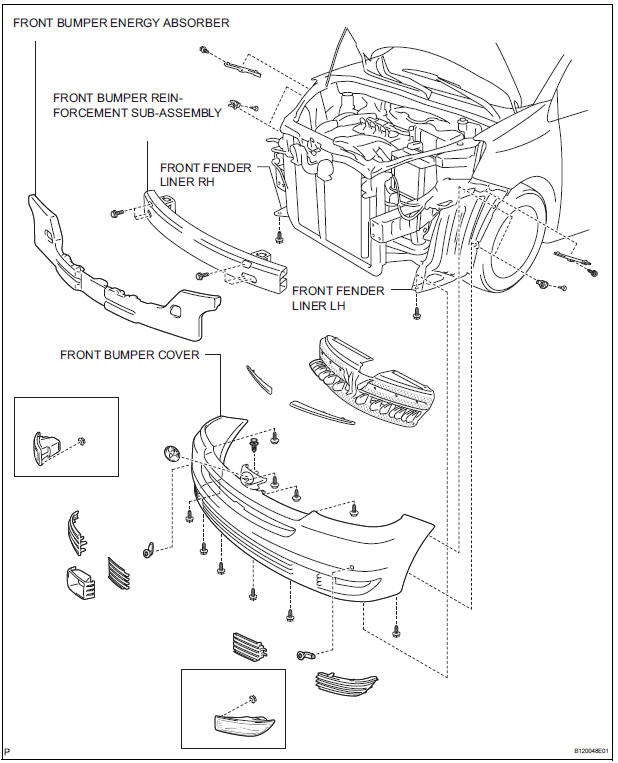 FRONT BUMPER ENERGY ABSORBER

FRONT BUMPER REINFORCEMENT SUB-ASSEMBLY

FRONT FENDER LINER RH

FRONT FENDER LINER LH

FRONT BUMPER COVER

P

B120048E01