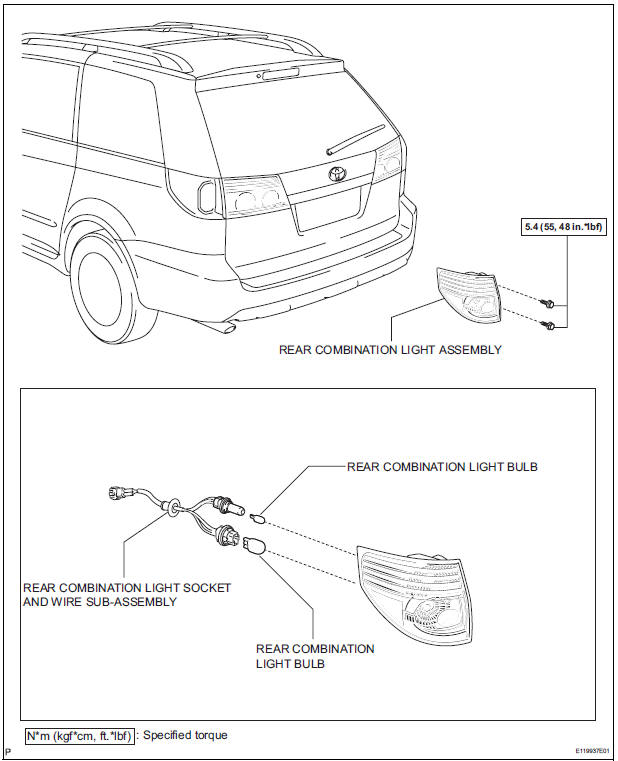 5.4 (55, 48 in.*lbf)

REAR COMBINATION LIGHT ASSEMBLY

REAR COMBINATION LIGHT BULB

REAR COMBINATION LIGHT SOCKET AND WIRE SUB-ASSEMBLY

REAR COMBINATION LIGHT BULB

N*m (kgf*cm, ft.*lbf) : Specified torque

P

E119937E01