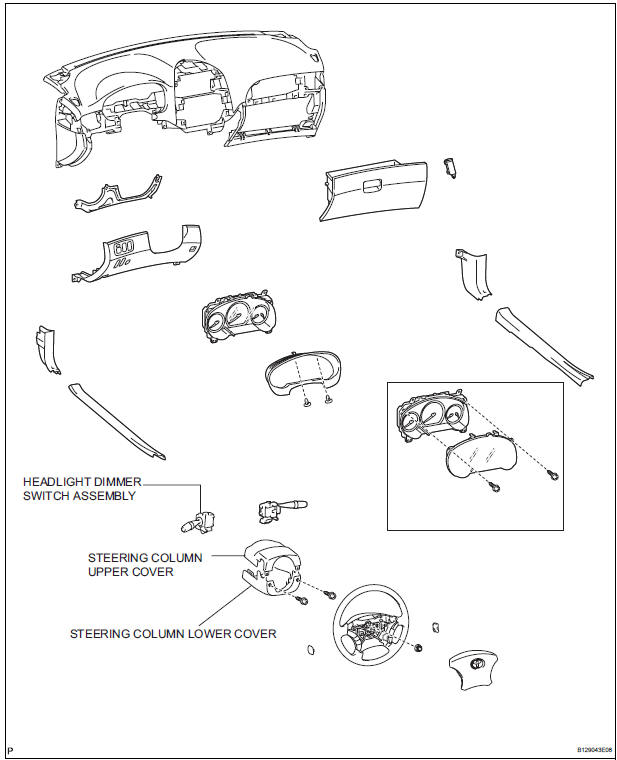 HEADLIGHT DIMMER SWITCH ASSEMBLY

STEERING COLUMN UPPER COVER

STEERING COLUMN LOWER COVER

P

B129043E08