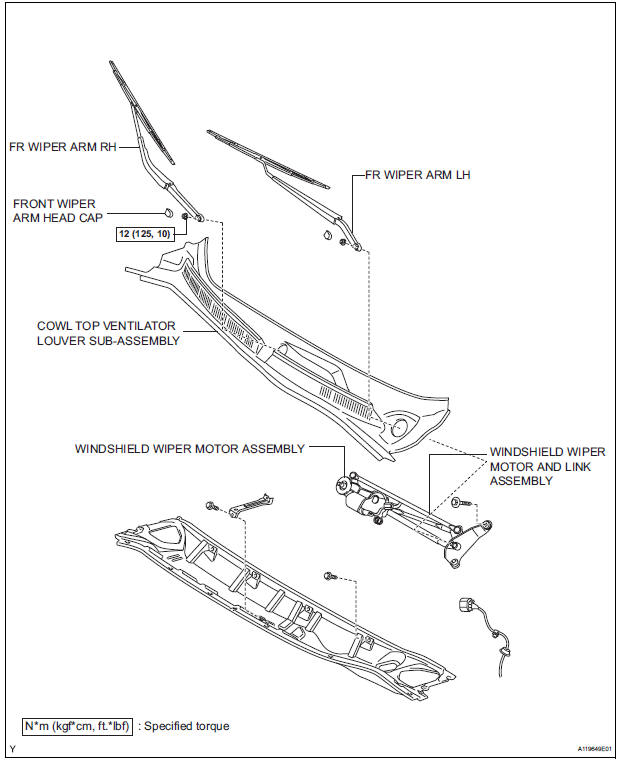 FR WIPER ARM RH

FR WIPER ARM LH

FRONT WIPER ARM HEAD CAP

12 (125, 10)

COWL TOP VENTILATOR LOUVER SUB-ASSEMBLY

WINDSHIELD WIPER MOTOR ASSEMBLY

WINDSHIELD WIPER MOTOR AND LINK ASSEMBLY

N*m (kgf*cm, ft.*lbf) : Specified torque

Y

A119649E01