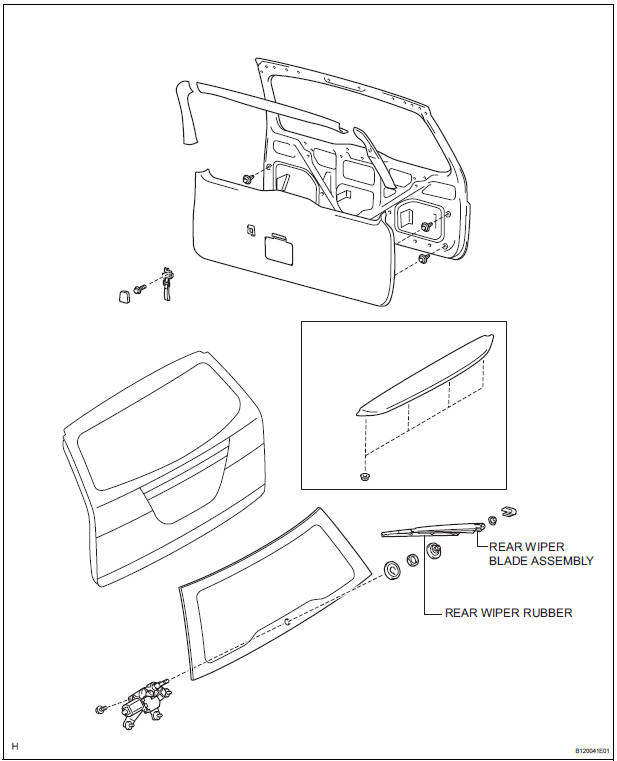 REAR WIPER BLADE ASSEMBLY

REAR WIPER RUBBER

H

B120041E01