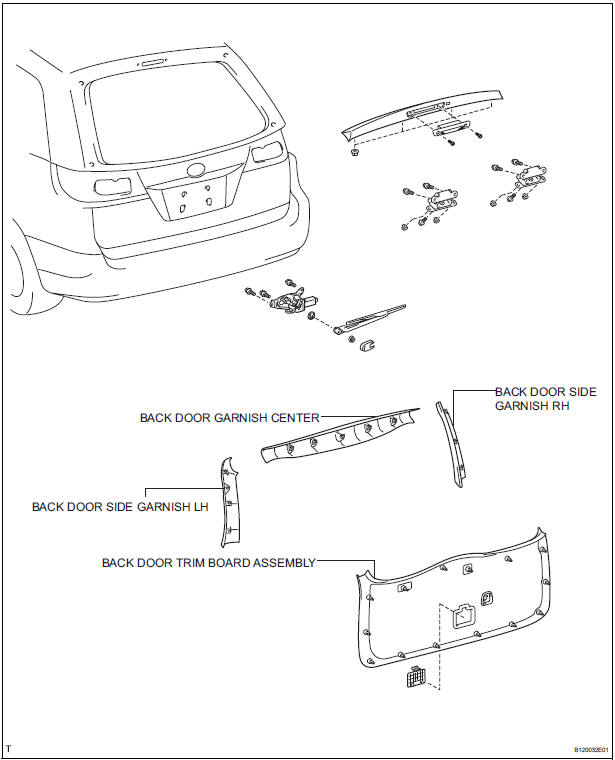 BACK DOOR SIDE GARNISH RH

BACK DOOR GARNISH CENTER

BACK DOOR SIDE GARNISH LH

BACK DOOR TRIM BOARD ASSEMBLY

T

B120032E01