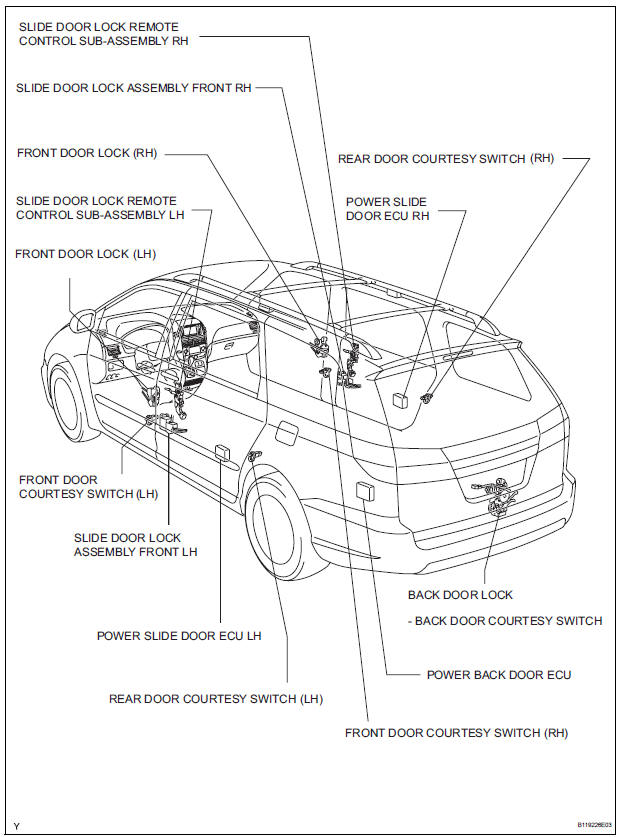 SLIDE DOOR LOCK REMOTE CONTROL SUB-ASSEMBLY RH

SLIDE DOOR LOCK ASSEMBLY FRONT RH

FRONT DOOR LOCK (RH)

REAR DOOR COURTESY SWITCH (RH)

SLIDE DOOR LOCK REMOTE CONTROL SUB-ASSEMBLY LH

POWER SLIDE DOOR ECU RH

FRONT DOOR LOCK (LH)

FRONT DOOR COURTESY SWITCH (LH)

SLIDE DOOR LOCK ASSEMBLY FRONT LH

BACK DOOR LOCK

- BACK DOOR COURTESY SWITCH

POWER SLIDE DOOR ECU LH

POWER BACK DOOR ECU

REAR DOOR COURTESY SWITCH (LH)

FRONT DOOR COURTESY SWITCH (RH)

Y

B119228E03