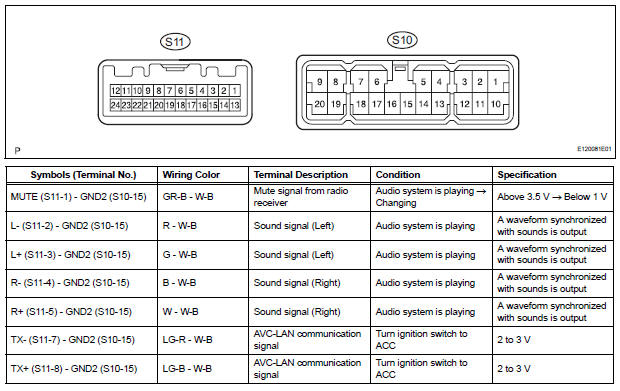 S11

12 11 10 9 8 7 6 5 4 3 2 1
24 23 22 21 20 19 18 17 16 15 14 13

S10

9 8 7 6 5 4 3 2 1
20 19 18 17 16 15 14 13 12 11 10

P

E120081E01

| Symbols (Terminal No.) | Wiring Color | Terminal Description | Condition | Specification |
|---|---|---|---|---|
| MUTE (S11-1) - GND2 (S10-15) | GR-B - W-B | Mute signal from radio receiver | Audio system is playing → Changing | Above 3.5 V → Below 1 V |
| L- (S11-2) - GND2 (S10-15) | R - W-B | Sound signal (Left) | Audio system is playing | A waveform synchronized with sounds is output |
| L+ (S11-3) - GND2 (S10-15) | G - W-B | Sound signal (Left) | Audio system is playing | A waveform synchronized with sounds is output |
| R- (S11-4) - GND2 (S10-15) | B - W-B | Sound signal (Right) | Audio system is playing | A waveform synchronized with sounds is output |
| R+ (S11-5) - GND2 (S10-15) | W - W-B | Sound signal (Right) | Audio system is playing | A waveform synchronized with sounds is output |
| TX- (S11-7) - GND2 (S10-15) | LG-R - W-B | AVC-LAN communication signal | Turn ignition switch to ACC | 2 to 3 V |
| TX+ (S11-8) - GND2 (S10-15) | LG-B - W-B | AVC-LAN communication signal | Turn ignition switch to ACC | 2 to 3 V |