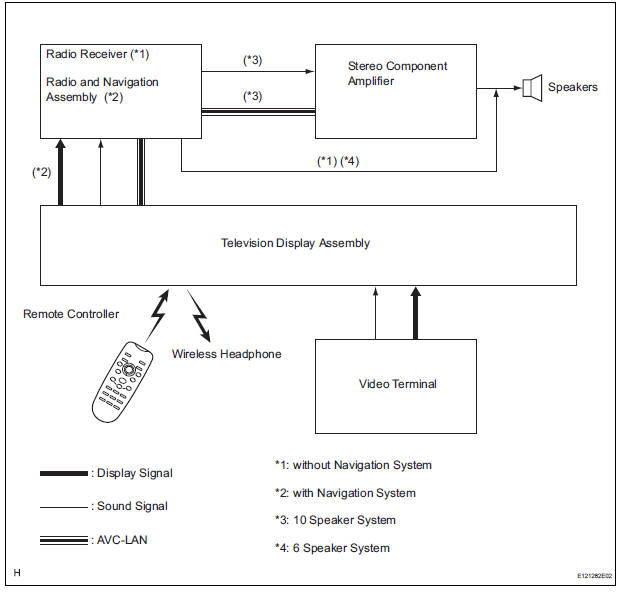 Radio Receiver (*1)

Radio and Navigation Assembly (*2)

(*3)

(*3)

Stereo Component Amplifier

Speakers

(*2)

(*1) (*4)

Television Display Assembly

Remote Controller

Wireless Headphone

Video Terminal

: Display Signal

: Sound Signal

: AVC-LAN

*1: without Navigation System

*2: with Navigation System

*3: 10 Speaker System

*4: 6 Speaker System

H

E121282E02