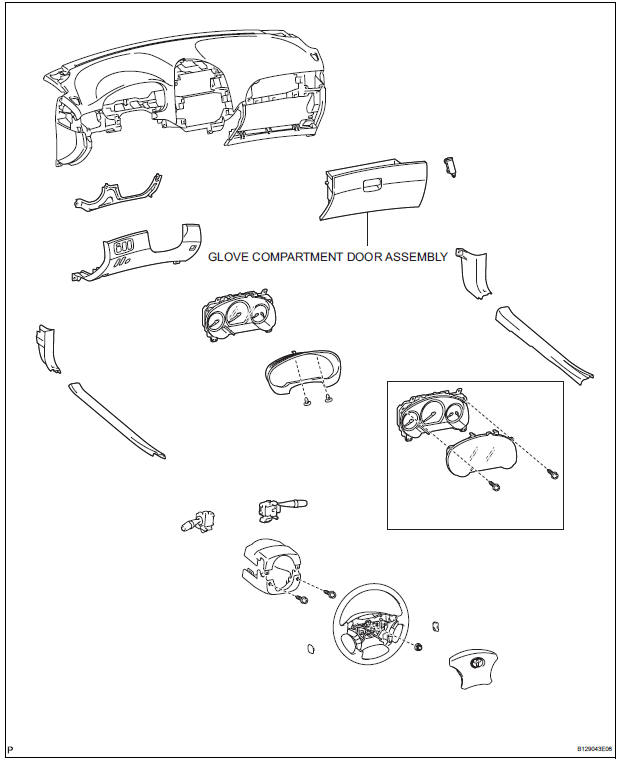 GLOVE COMPARTMENT DOOR ASSEMBLY

P

B129043E06