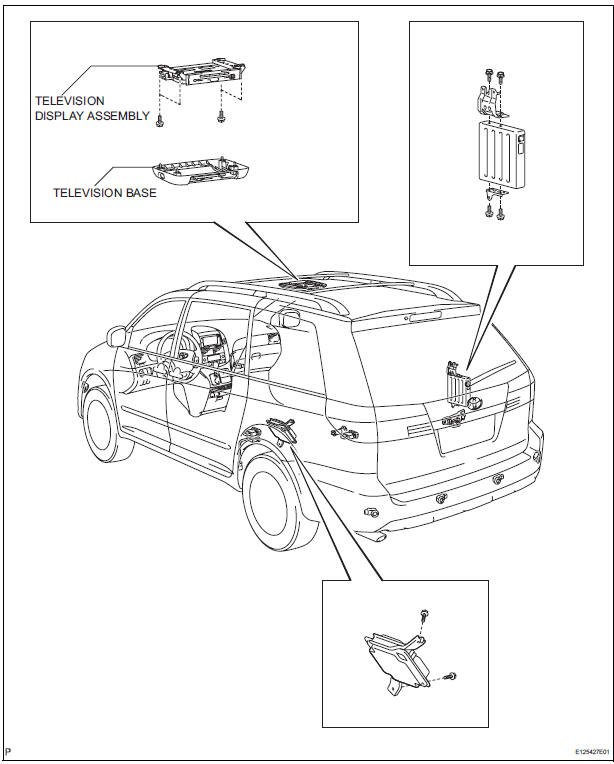 TELEVISION DISPLAY ASSEMBLY

TELEVISION BASE

P

E125427E01