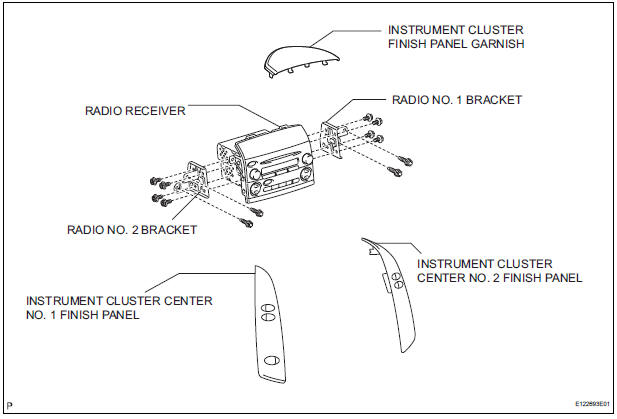 INSTRUMENT CLUSTER FINISH PANEL GARNISH

RADIO RECEIVER

RADIO NO. 1 BRACKET

RADIO NO. 2 BRACKET

INSTRUMENT CLUSTER CENTER NO. 2 FINISH PANEL

INSTRUMENT CLUSTER CENTER NO. 1 FINISH PANEL

P

E122693E01