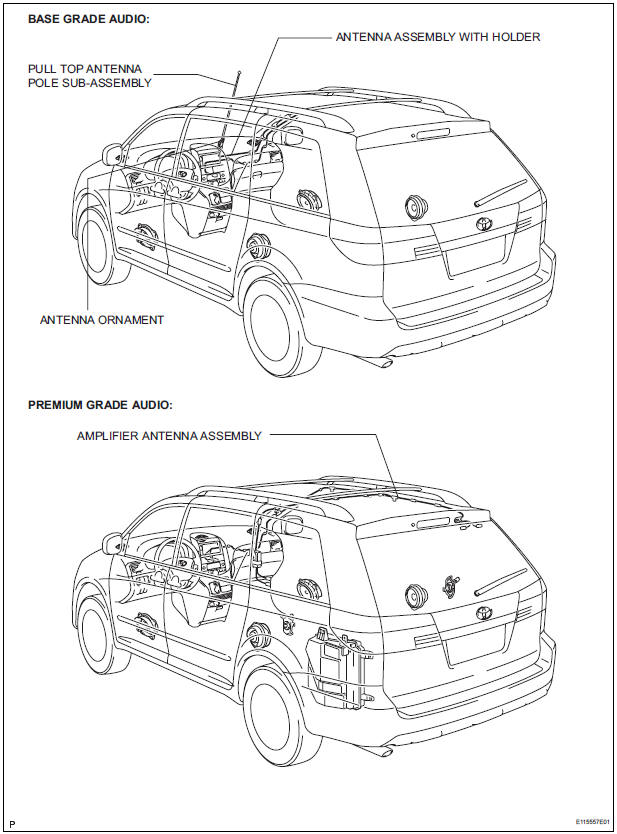 BASE GRADE AUDIO:

ANTENNA ASSEMBLY WITH HOLDER

PULL TOP ANTENNA POLE SUB-ASSEMBLY

ANTENNA ORNAMENT

PREMIUM GRADE AUDIO:

AMPLIFIER ANTENNA ASSEMBLY

P

E115557E01