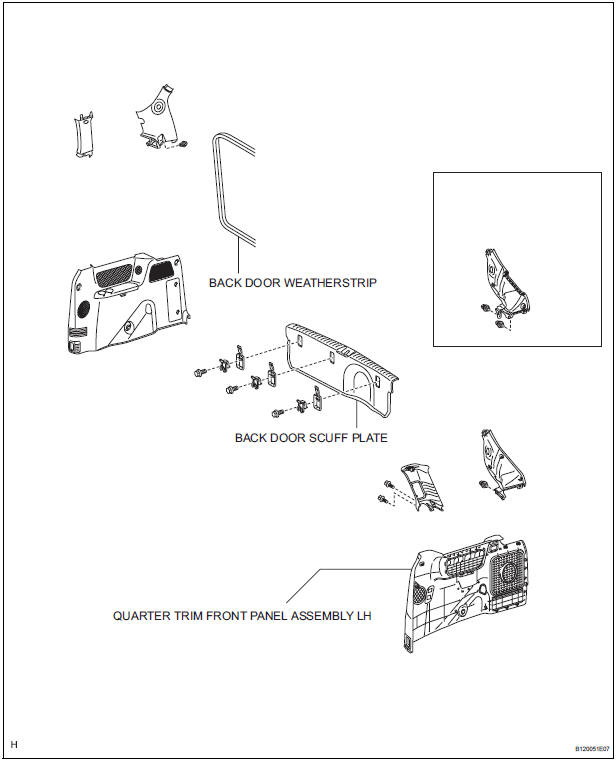 BACK DOOR WEATHERSTRIP

BACK DOOR SCUFF PLATE

QUARTER TRIM FRONT PANEL ASSEMBLY LH

H

B120051E07