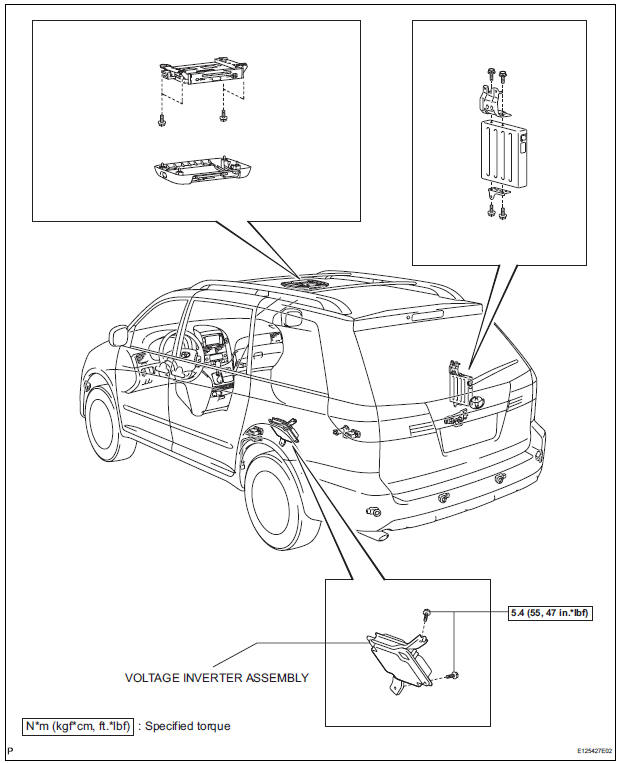 5.4 (55, 47 in.*lbf)

VOLTAGE INVERTER ASSEMBLY

N*m (kgf*cm, ft.*lbf) : Specified torque

P

E125427E02