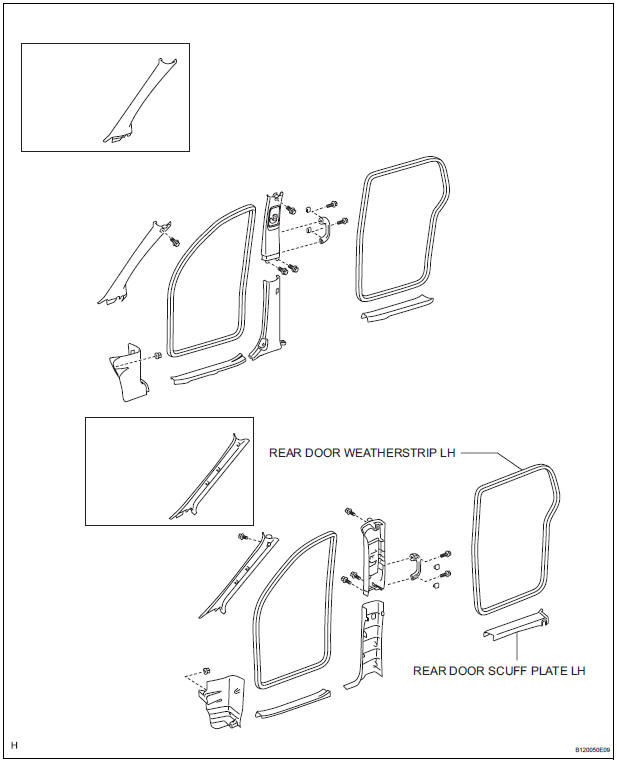 REAR DOOR WEATHERSTRIP LH

REAR DOOR SCUFF PLATE LH

H

B120050E09