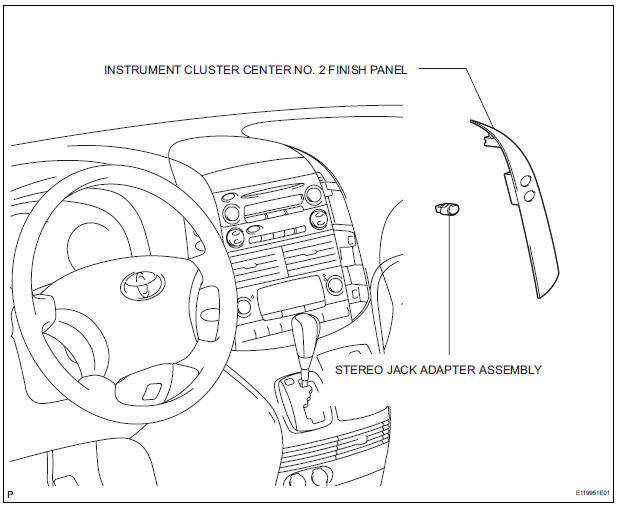 INSTRUMENT CLUSTER CENTER NO. 2 FINISH PANEL

STEREO JACK ADAPTER ASSEMBLY

P

E119951E01