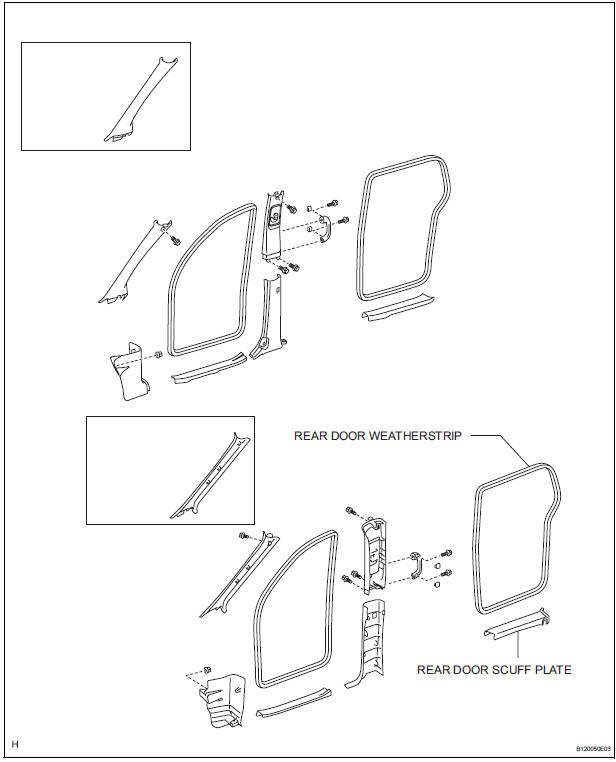 REAR DOOR WEATHERSTRIP

REAR DOOR SCUFF PLATE

H

B120050E03