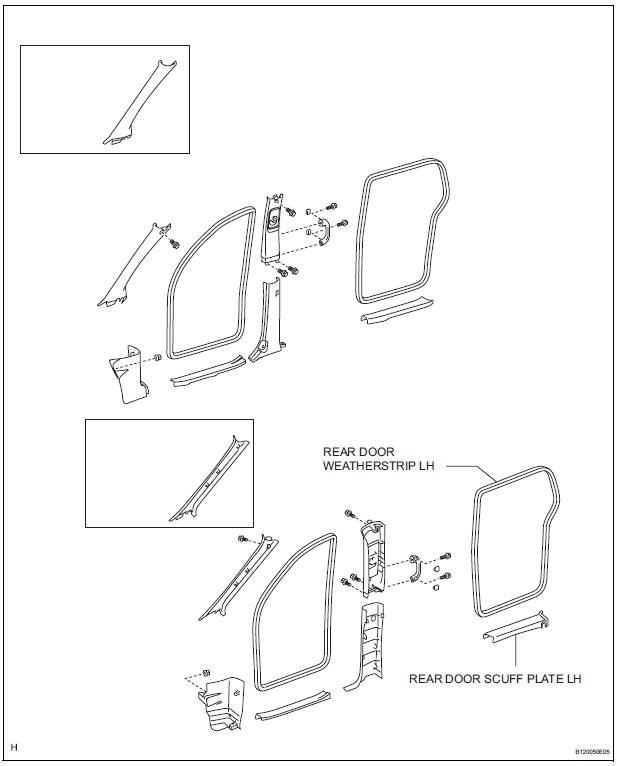 REAR DOOR WEATHERSTRIP LH

REAR DOOR SCUFF PLATE LH

H

B120050E05