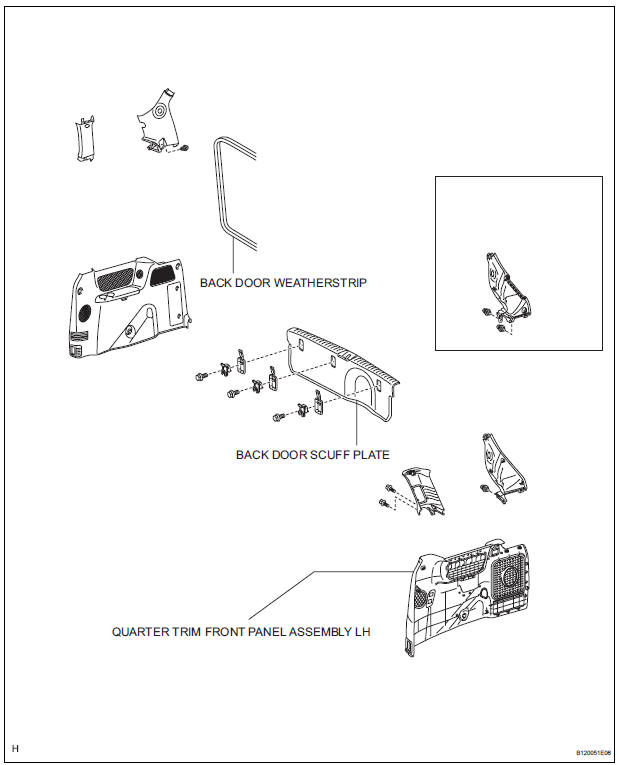 BACK DOOR WEATHERSTRIP

BACK DOOR SCUFF PLATE

QUARTER TRIM FRONT PANEL ASSEMBLY LH

H

B120051E06