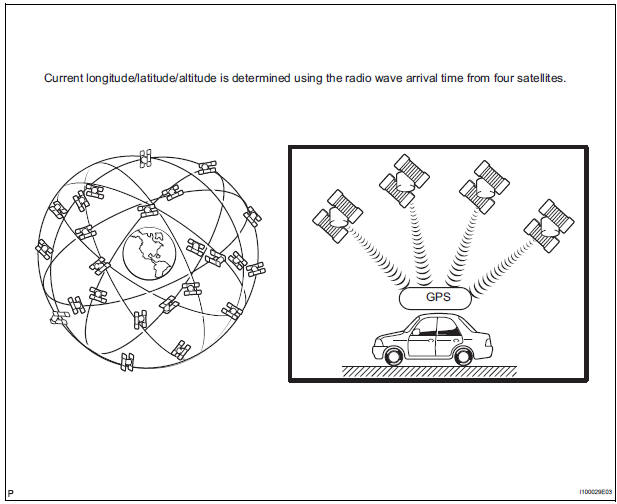 Current longitude/latitude/altitude is determined using the radio wave arrival time from four satellites.

GPS

P

I100029E03