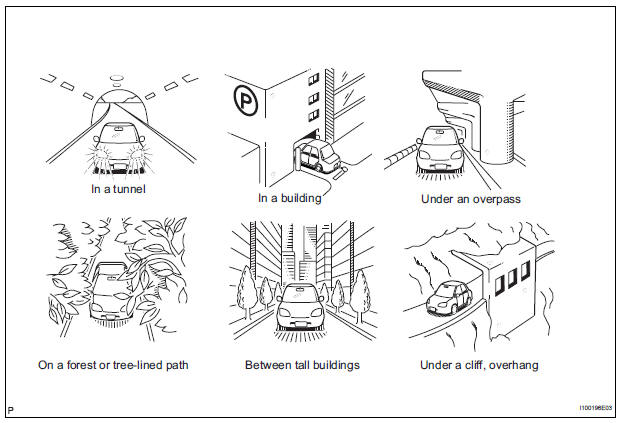 P

In a tunnel

In a building

Under an overpass

On a forest or tree-lined path

Between tall buildings

Under a cliff, overhang

P

I100196E03