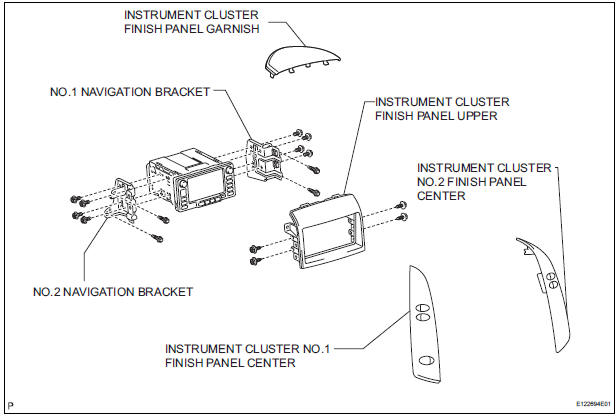 INSTRUMENT CLUSTER FINISH PANEL GARNISH

NO.1 NAVIGATION BRACKET

INSTRUMENT CLUSTER FINISH PANEL UPPER

INSTRUMENT CLUSTER NO.2 FINISH PANEL CENTER

NO.2 NAVIGATION BRACKET

INSTRUMENT CLUSTER NO.1 FINISH PANEL CENTER

P

E122694E01