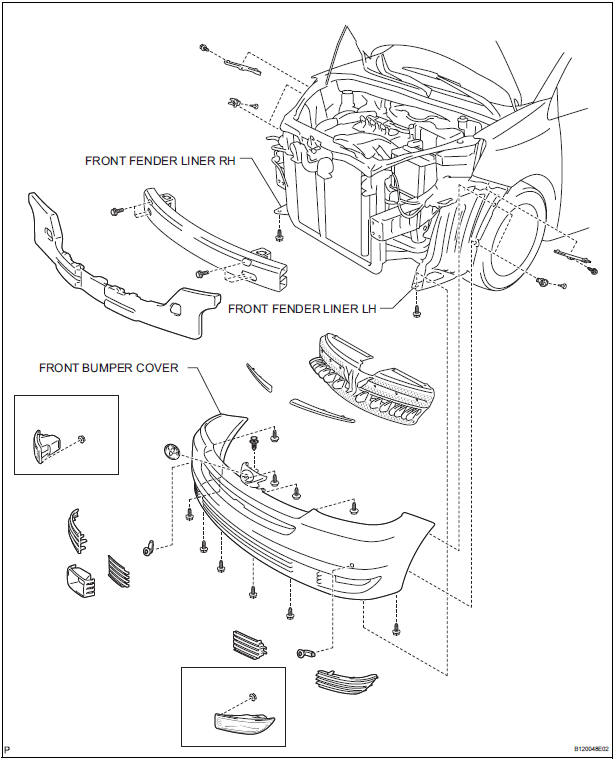 FRONT FENDER LINER RH

FRONT FENDER LINER LH

FRONT BUMPER COVER

P

B120048E02