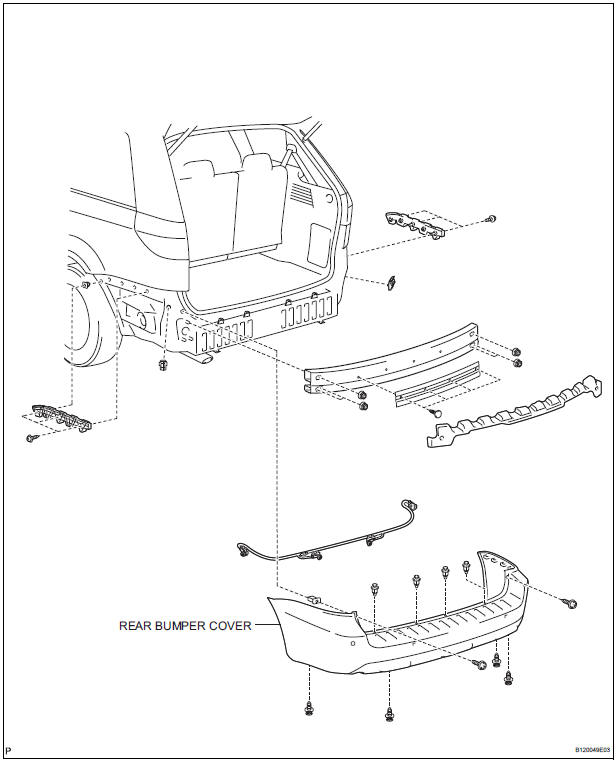 REAR BUMPER COVER

P

B120049E03