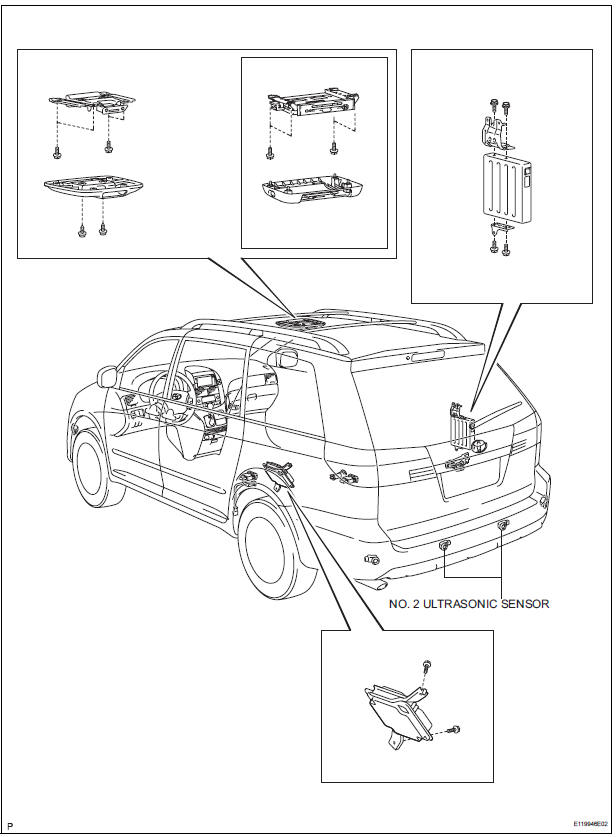 NO. 2 ULTRASONIC SENSOR

P

E119946E02