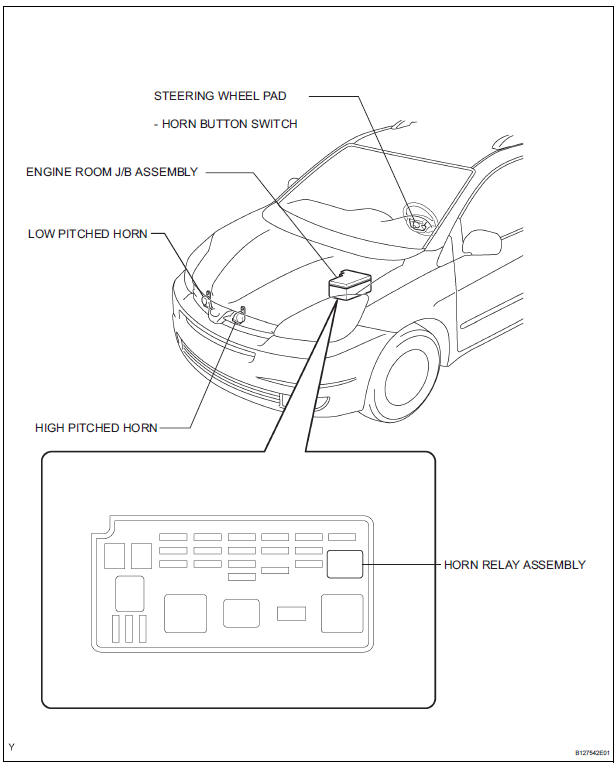 STEERING WHEEL PAD

- HORN BUTTON SWITCH

ENGINE ROOM J/B ASSEMBLY

LOW PITCHED HORN

HIGH PITCHED HORN

HORN RELAY ASSEMBLY

Y

B127542E01