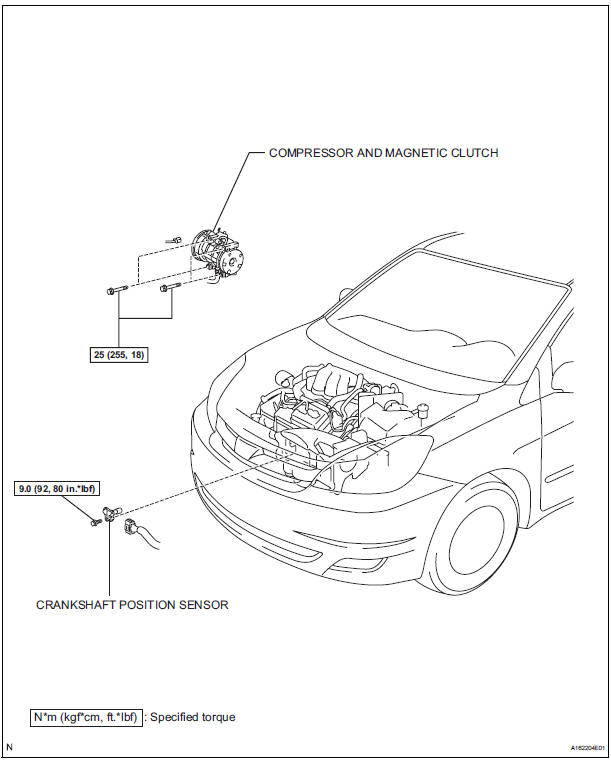 COMPRESSOR AND MAGNETIC CLUTCH

25 (255, 18)

9.0 (92, 80 in.*lbf)

CRANKSHAFT POSITION SENSOR

N*m (kgf*cm, ft.*lbf) : Specified torque

N

A162204E01