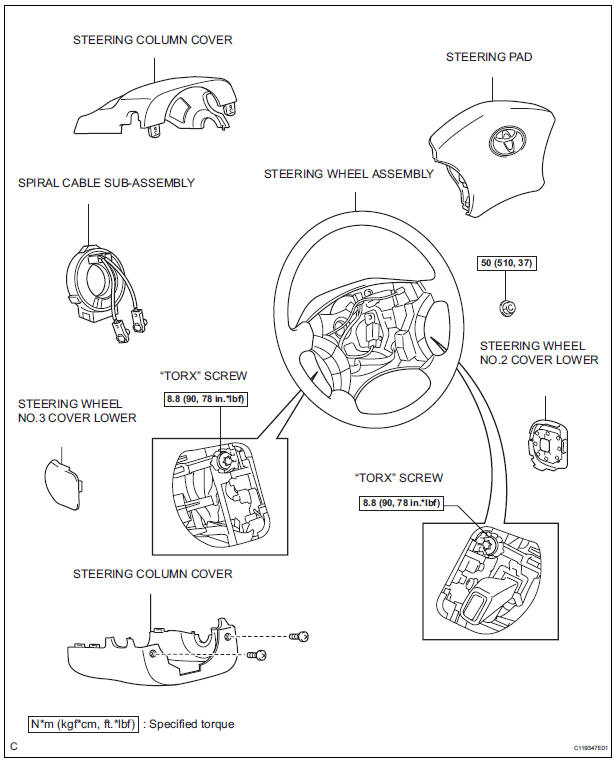 STEERING COLUMN COVER

STEERING PAD

SPIRAL CABLE SUB-ASSEMBLY

STEERING WHEEL ASSEMBLY

50 (510, 37)

STEERING WHEEL NO.2 COVER LOWER

"TORX" SCREW

8.8 (90, 78 in.*lbf)

STEERING WHEEL NO.3 COVER LOWER

"TORX" SCREW

8.8 (90, 78 in.*lbf)

STEERING COLUMN COVER

N*m (kgf*cm, ft.*lbf) : Specified torque

C

C119347E01