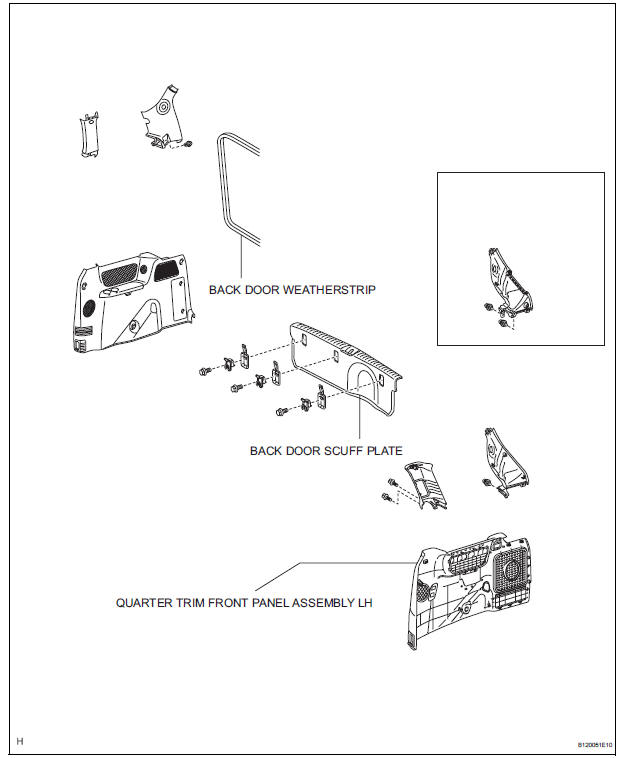 BACK DOOR WEATHERSTRIP

BACK DOOR SCUFF PLATE

QUARTER TRIM FRONT PANEL ASSEMBLY LH

H

B120051E10