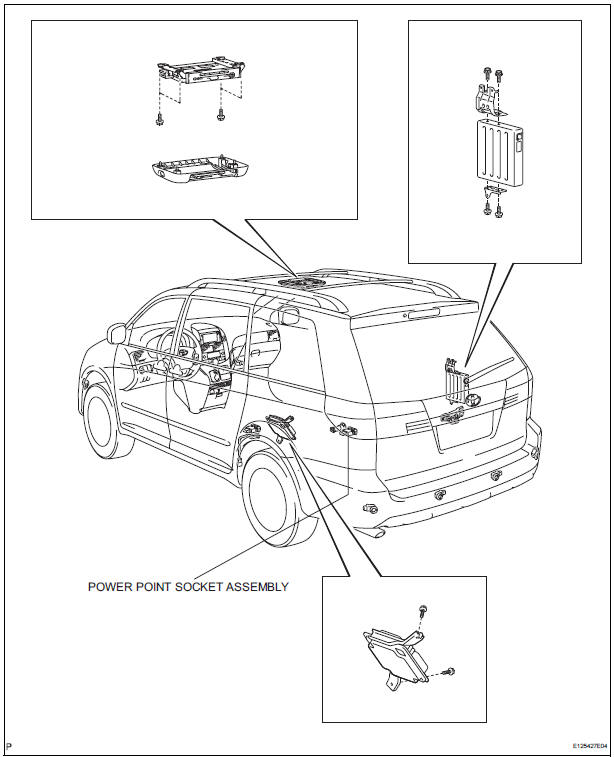 POWER POINT SOCKET ASSEMBLY

P

E125427E04