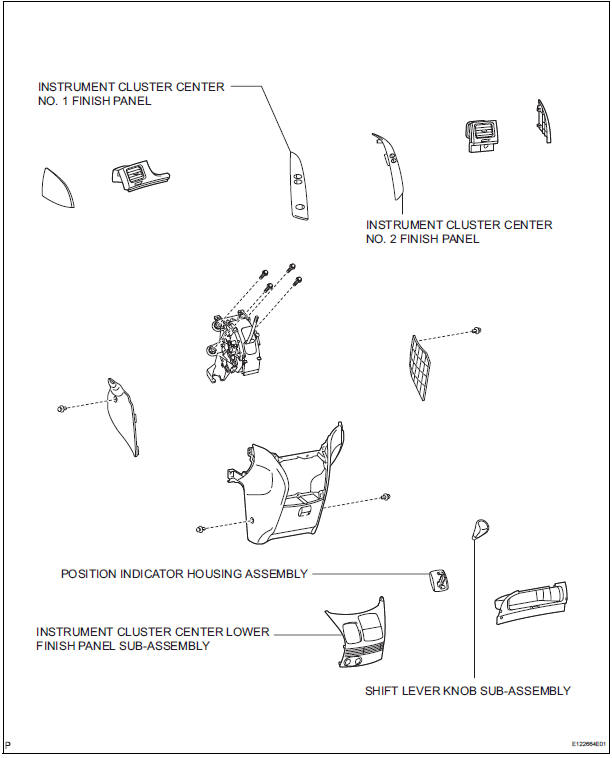 INSTRUMENT CLUSTER CENTER NO. 1 FINISH PANEL

INSTRUMENT CLUSTER CENTER NO. 2 FINISH PANEL

POSITION INDICATOR HOUSING ASSEMBLY

INSTRUMENT CLUSTER CENTER LOWER FINISH PANEL SUB-ASSEMBLY

SHIFT LEVER KNOB SUB-ASSEMBLY

P

E122664E01