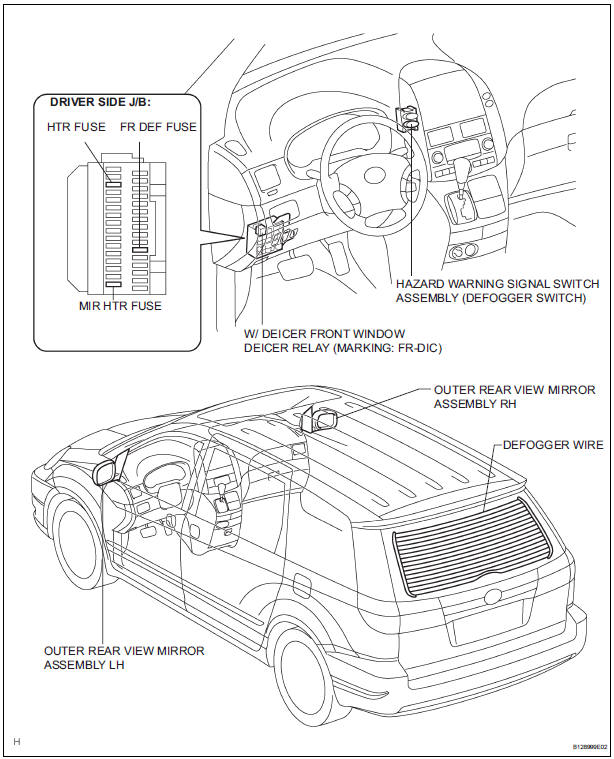 DRIVER SIDE J/B:

HTR FUSE

FR DEF FUSE

MIR HTR FUSE

HAZARD WARNING SIGNAL SWITCH ASSEMBLY (DEFOGGER SWITCH)

W/ DEICER FRONT WINDOW DEICER RELAY (MARKING: FR-DIC)

OUTER REAR VIEW MIRROR ASSEMBLY RH

DEFOGGER WIRE

OUTER REAR VIEW MIRROR ASSEMBLY LH

H

B128999E02