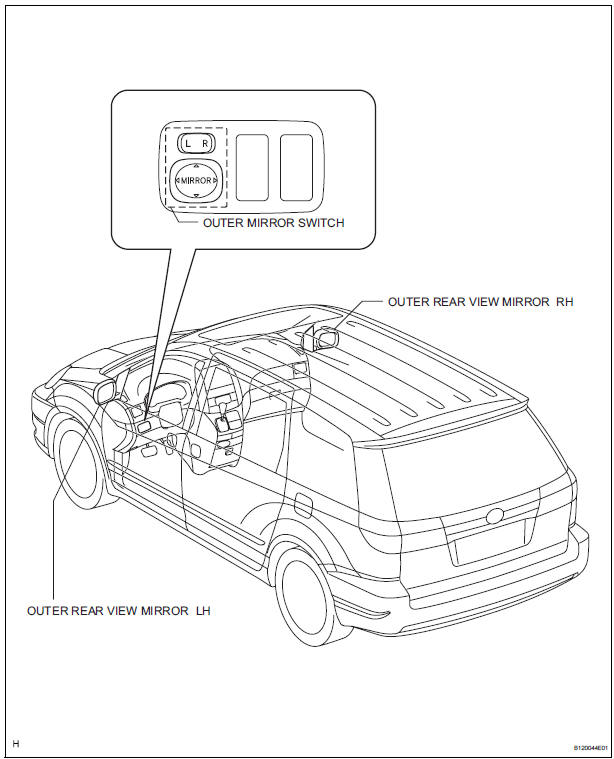 L R

MIRROR

OUTER MIRROR SWITCH

OUTER REAR VIEW MIRROR RH

OUTER REAR VIEW MIRROR LH

H

B120044E01