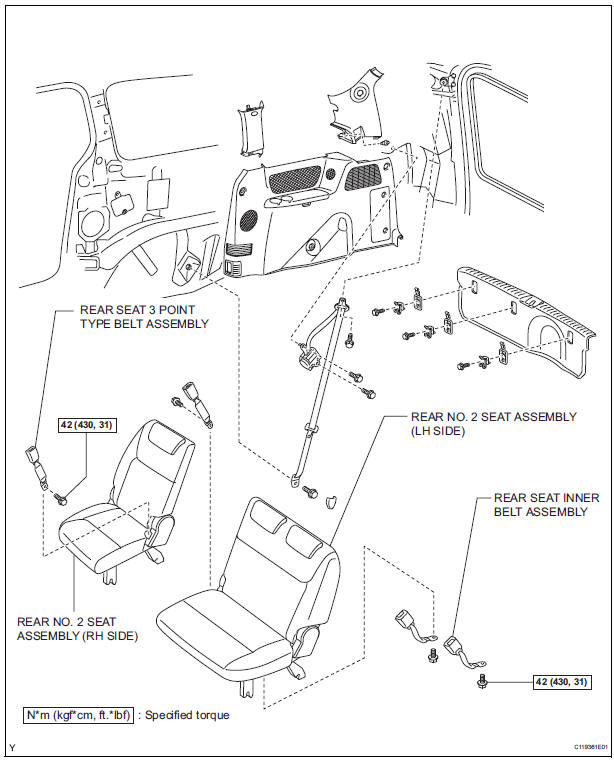 REAR SEAT 3 POINT TYPE BELT ASSEMBLY

42 (430, 31)

REAR NO. 2 SEAT ASSEMBLY (LH SIDE)

REAR SEAT INNER BELT ASSEMBLY

REAR NO. 2 SEAT ASSEMBLY (RH SIDE)

42 (430, 31)

N*m (kgf*cm, ft.*lbf) : Specified torque

Y

C119361E01