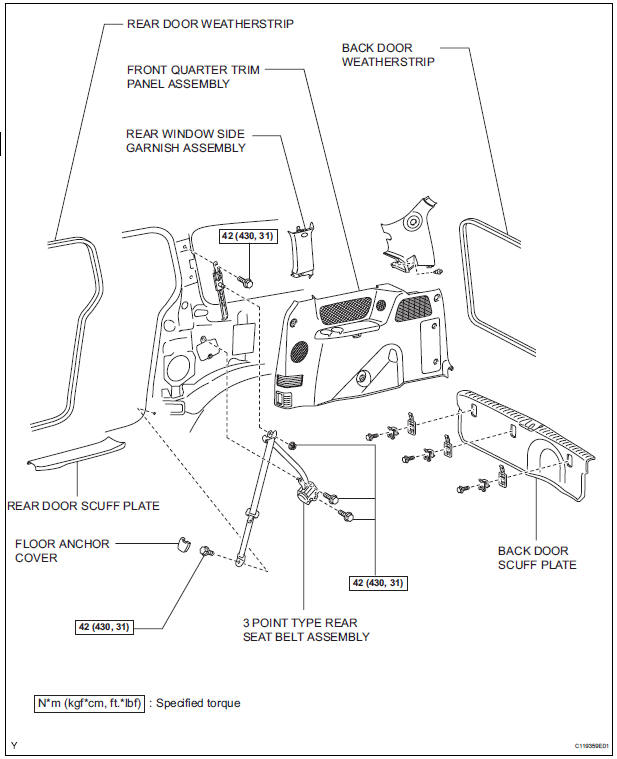 REAR DOOR WEATHERSTRIP

BACK DOOR WEATHERSTRIP

FRONT QUARTER TRIM PANEL ASSEMBLY

REAR WINDOW SIDE GARNISH ASSEMBLY

42 (430, 31)

REAR DOOR SCUFF PLATE

FLOOR ANCHOR COVER

42 (430, 31)

42 (430, 31)

BACK DOOR SCUFF PLATE

3 POINT TYPE REAR SEAT BELT ASSEMBLY

N*m (kgf*cm, ft.*lbf) : Specified torque

Y

C119389E01