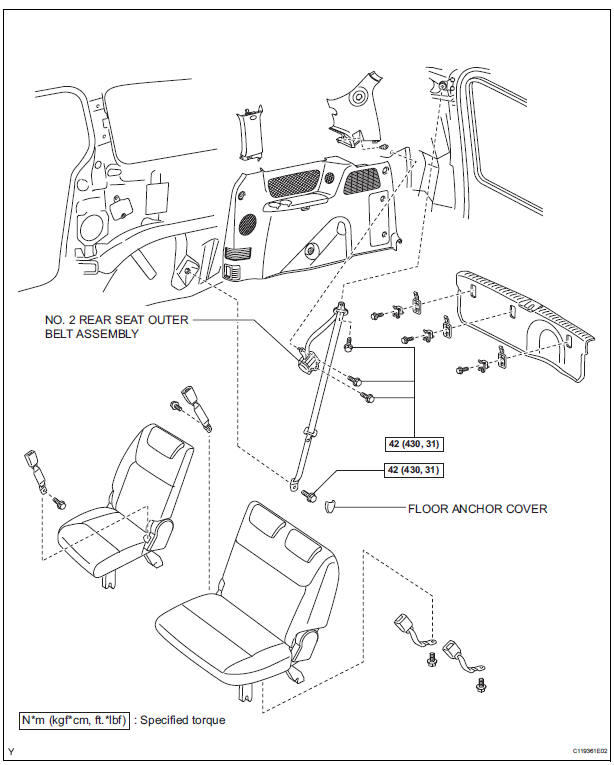 NO. 2 REAR SEAT OUTER BELT ASSEMBLY

42 (430, 31)

42 (430, 31)

FLOOR ANCHOR COVER

N*m (kgf*cm, ft.*lbf) : Specified torque

Y

C119361E02