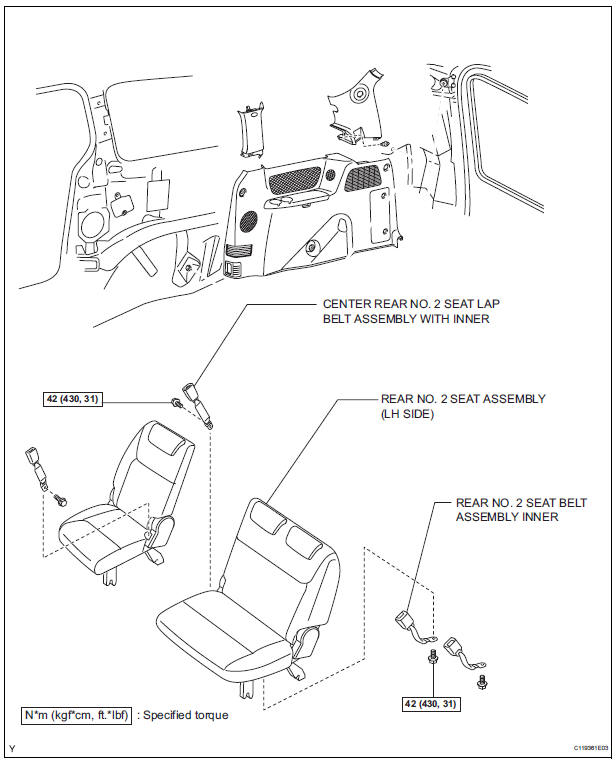 CENTER REAR NO. 2 SEAT LAP BELT ASSEMBLY WITH INNER

42 (430, 31)

REAR NO. 2 SEAT ASSEMBLY (LH SIDE)

REAR NO. 2 SEAT BELT ASSEMBLY INNER

42 (430, 31)

N*m (kgf*cm, ft.*lbf) : Specified torque

Y

C119361E03