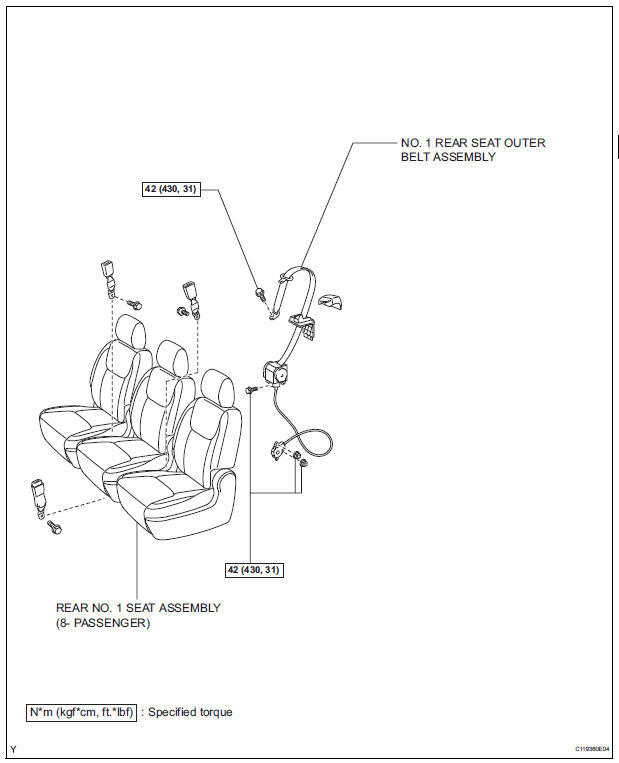 NO. 1 REAR SEAT OUTER BELT ASSEMBLY

42 (430, 31)

42 (430, 31)

REAR NO. 1 SEAT ASSEMBLY (8- PASSENGER)

N*m (kgf*cm, ft.*lbf) : Specified torque

Y

C119360E04